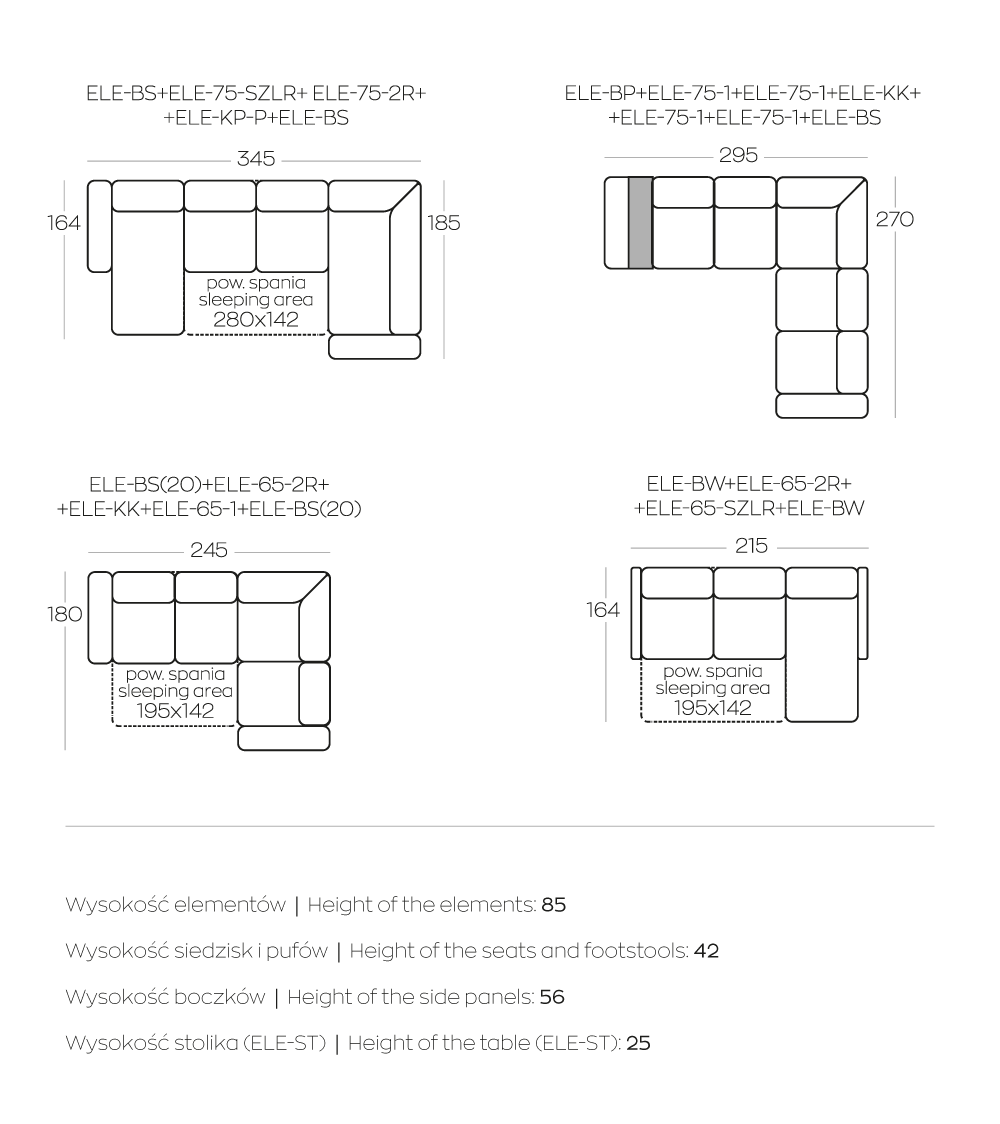 ELE-BS+ELE-75-SZLR+ ELE-75-2R+
+ELE-KP-P+ELE-BS

345

164

185

pow. spania
sleeping area
280x142

ELE-BP+ELE-75-1+ELE-75-1+ELE-KK+
+ELE-75-1+ELE-75-1+ELE-BS

295

270

ELE-BS(20)+ELE-65-2R+
+ELE-KK+ELE-65-1+ELE-BS(20)

245

180

pow. spania
sleeping area
195x142

ELE-BW+ELE-65-2R+
+ELE-65-SZLR+ELE-BW

215

164

pow. spania
sleeping area
195x142

Wysokość elementów | Height of the elements: 85

Wysokość siedzisk i pufów | Height of the seats and footstools: 42

Wysokość boczków | Height of the side panels: 56

Wysokość stolika (ELE-ST) | Height of the table (ELE-ST): 25