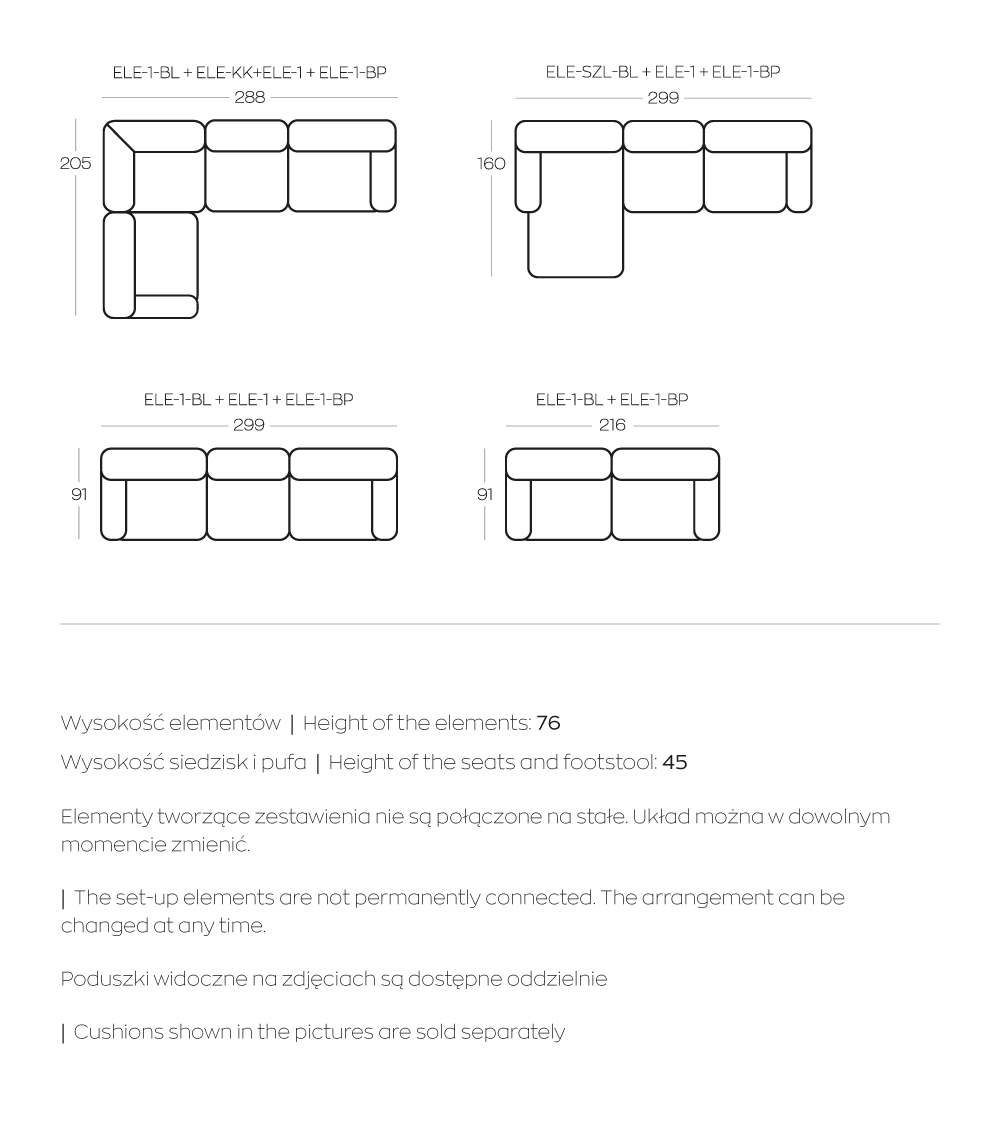 ELE-1-BL + ELE-KK+ELE-1 + ELE-1-BP
288
205

ELE-SZL-BL + ELE-1 + ELE-1-BP
299
160

ELE-1-BL + ELE-1 + ELE-1-BP
299
91

ELE-1-BL + ELE-1-BP
216
91

Wysokość elementów | Height of the elements: 76

Wysokość siedzisk i pufa | Height of the seats and footstool: 45

Elementy tworzące zestawienia nie są połączone na stałe. Układ można w dowolnym momencie zmienić.

| The set-up elements are not permanently connected. The arrangement can be changed at any time.

Poduszki widoczne na zdjęciach są dostępne oddzielnie

| Cushions shown in the pictures are sold separately